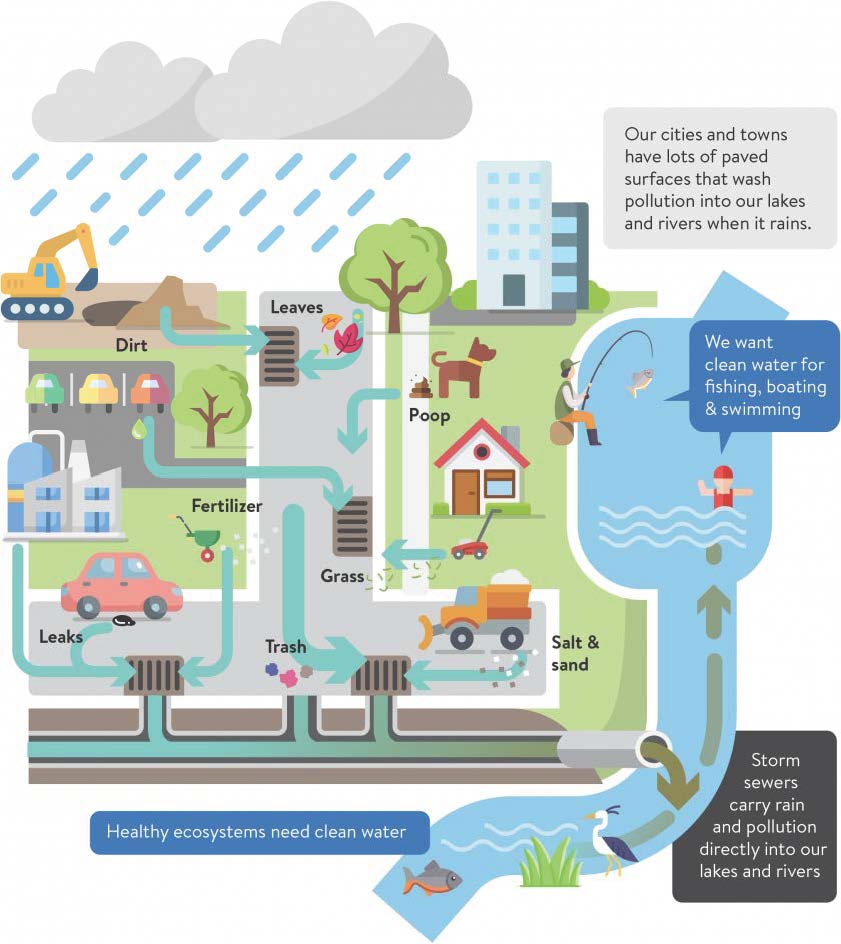 Our cities and towns have lots of paved surfaces that wash pollution into our lakes and rivers when it rains.

Leaves

Dirt

Poop

We want clean water for fishing, boating & swimming

Fertilizer

Grass

Leaks

Trash

Salt & sand

Storm sewers carry rain and pollution directly into our lakes and rivers

Healthy ecosystems need clean water